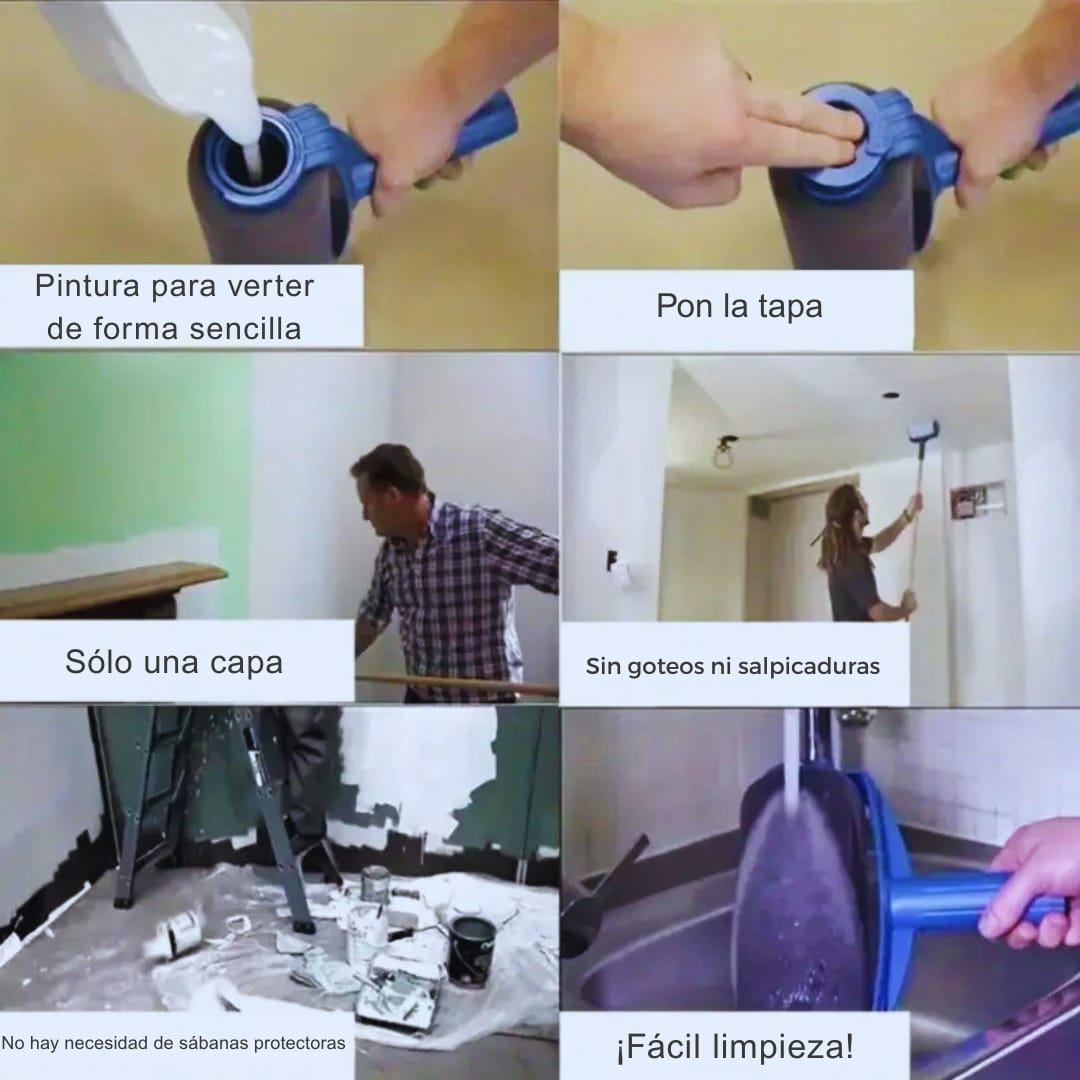 Pintura para verter de forma sencilla

Pon la tapa

Sólo una capa

Sin goteos ni salpicaduras

No hay necesidad de sábanas protectoras

¡Fácil limpieza!